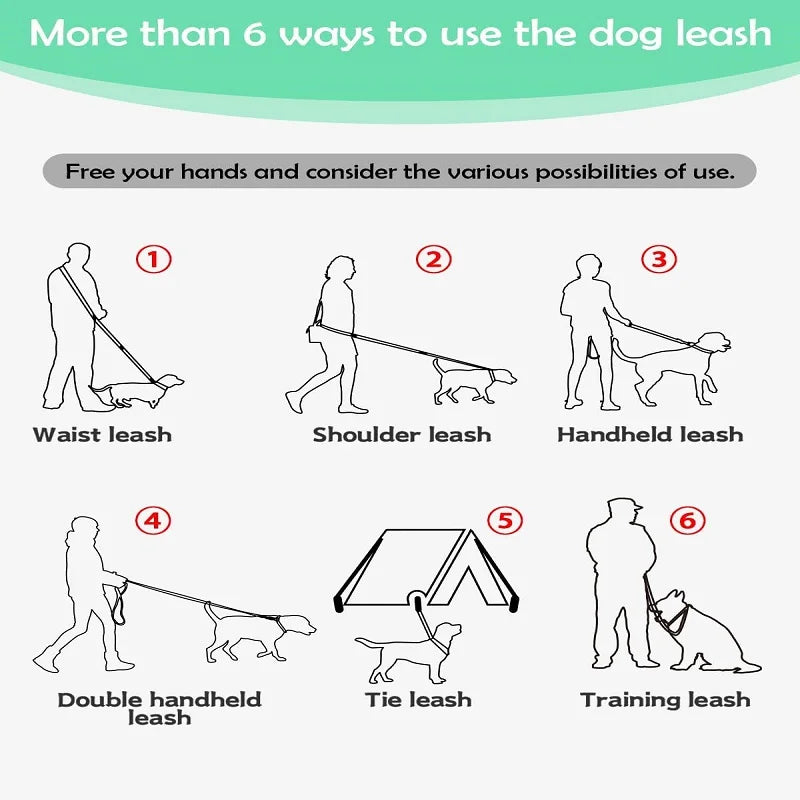 More than 6 ways to use the dog leash

Free your hands and consider the various possibilities of use.

①

Waist leash

②

Shoulder leash

③

Handheld leash

④

Double handheld leash

⑤

Tie leash

⑥

Training leash